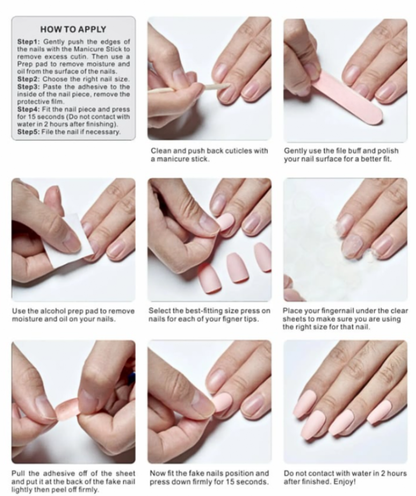 HOW TO APPLY

Step1: Gently push the edges of the nails with the Manicure Stick to remove excess cutin. Then use a Prep pad to remove moisture and oil from the surface of the nails.
Step2: Choose the right nail size.
Step3: Paste the adhesive to the inside of the nail piece, remove the protective film.
Step4: Fit the nail piece and press for 15 seconds (Do not contact with water in 2 hours after finishing).
Step5: File the nail if necessary.

Clean and push back cuticles with a manicure stick.

Gently use the file buff and polish your nail surface for a better fit.

Use the alcohol prep pad to remove moisture and oil on your nails.

Select the best-fitting size press on nails for each of your figner tips.

Place your fingernail under the clear sheets to make sure you are using the right size for that nail.

Pull the adhesive off of the sheet and put it at the back of the fake nail lightly then peel off firmly.

Now fit the fake nails position and press down firmly for 15 seconds.

Do not contact with water in 2 hours after finished. Enjoy!